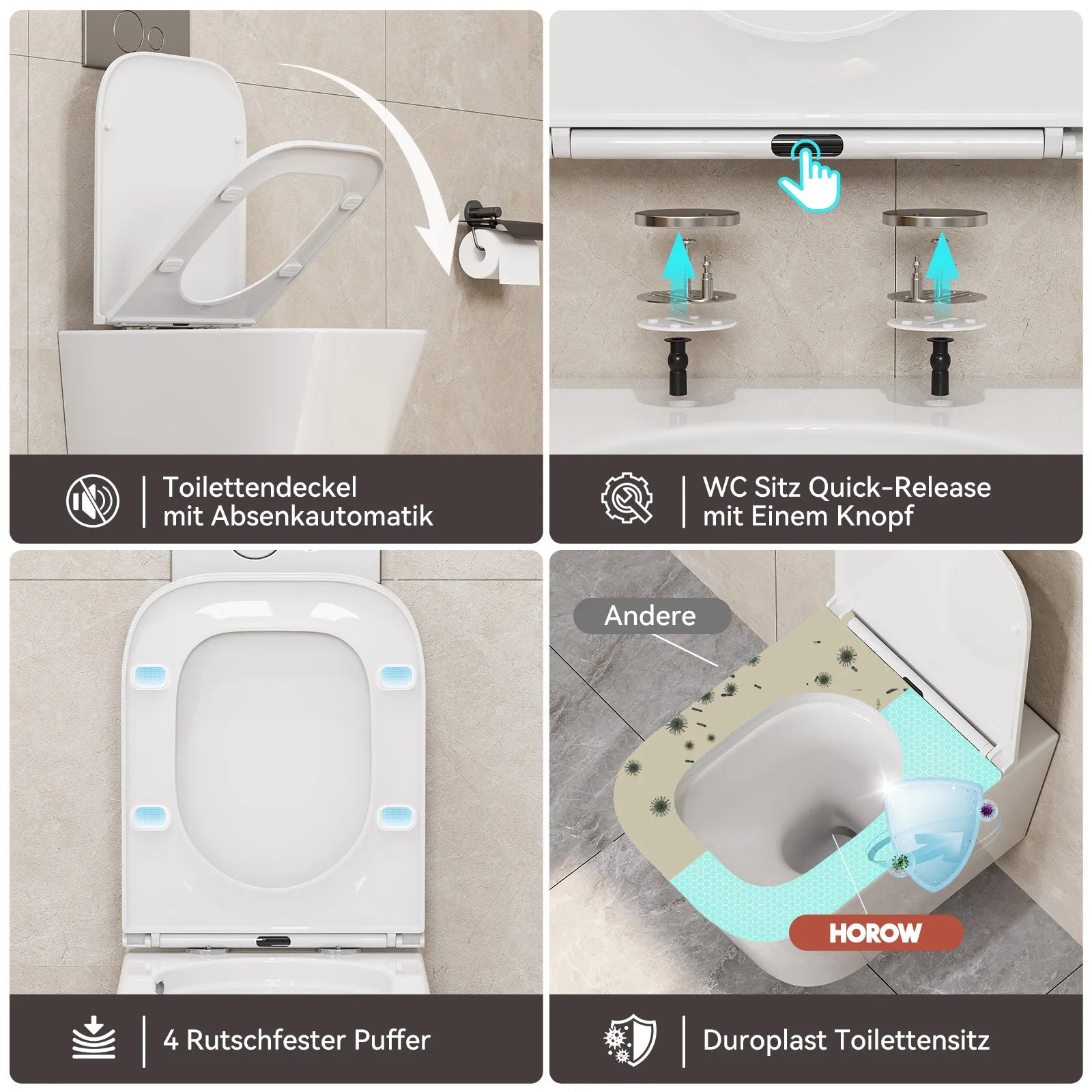 Toilettendeckel mit Absenkautomatik

WC Sitz Quick-Release mit Einem Knopf

Andere

HOROW

4 Rutschfester Puffer

Duroplast Toilettensitz