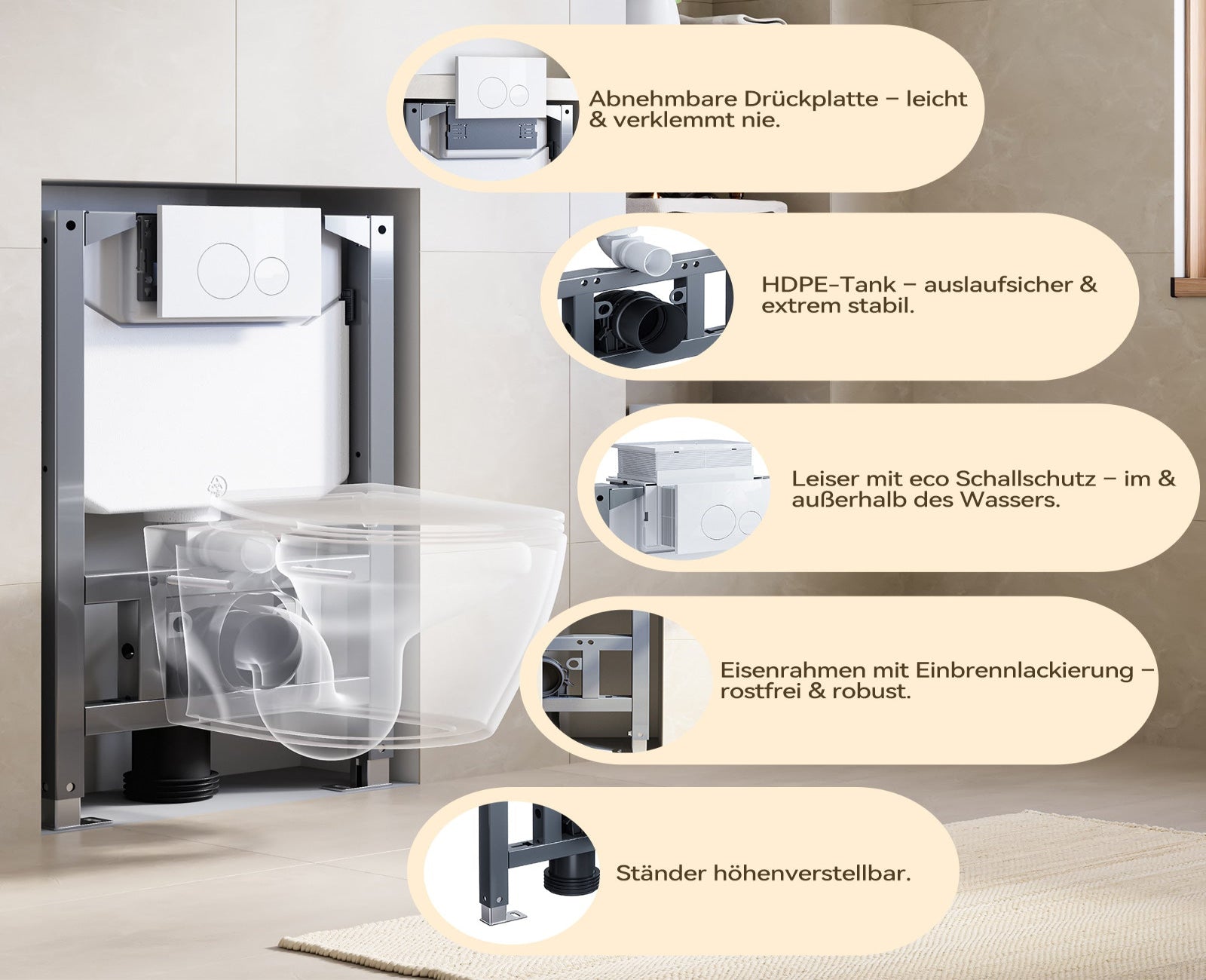 Abnehmbare Drückplatte – leicht & verklemmt nie.

HDPE-Tank – auslaufsicher & extrem stabil.

Leiser mit eco Schallschutz – im & außerhalb des Wassers.

Eisenrahmen mit Einbrennlackierung – rostfrei & robust.

Ständer höhenverstellbar.