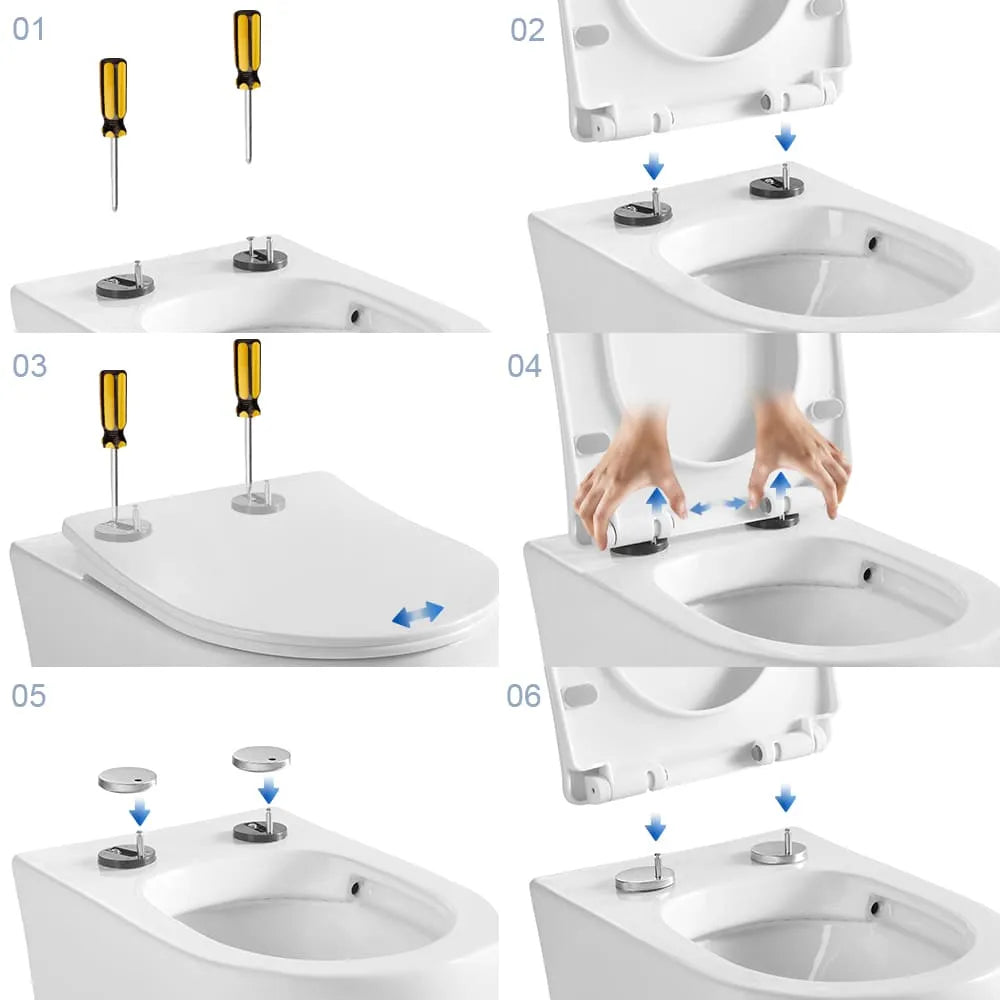 01

02

03

04

05

06