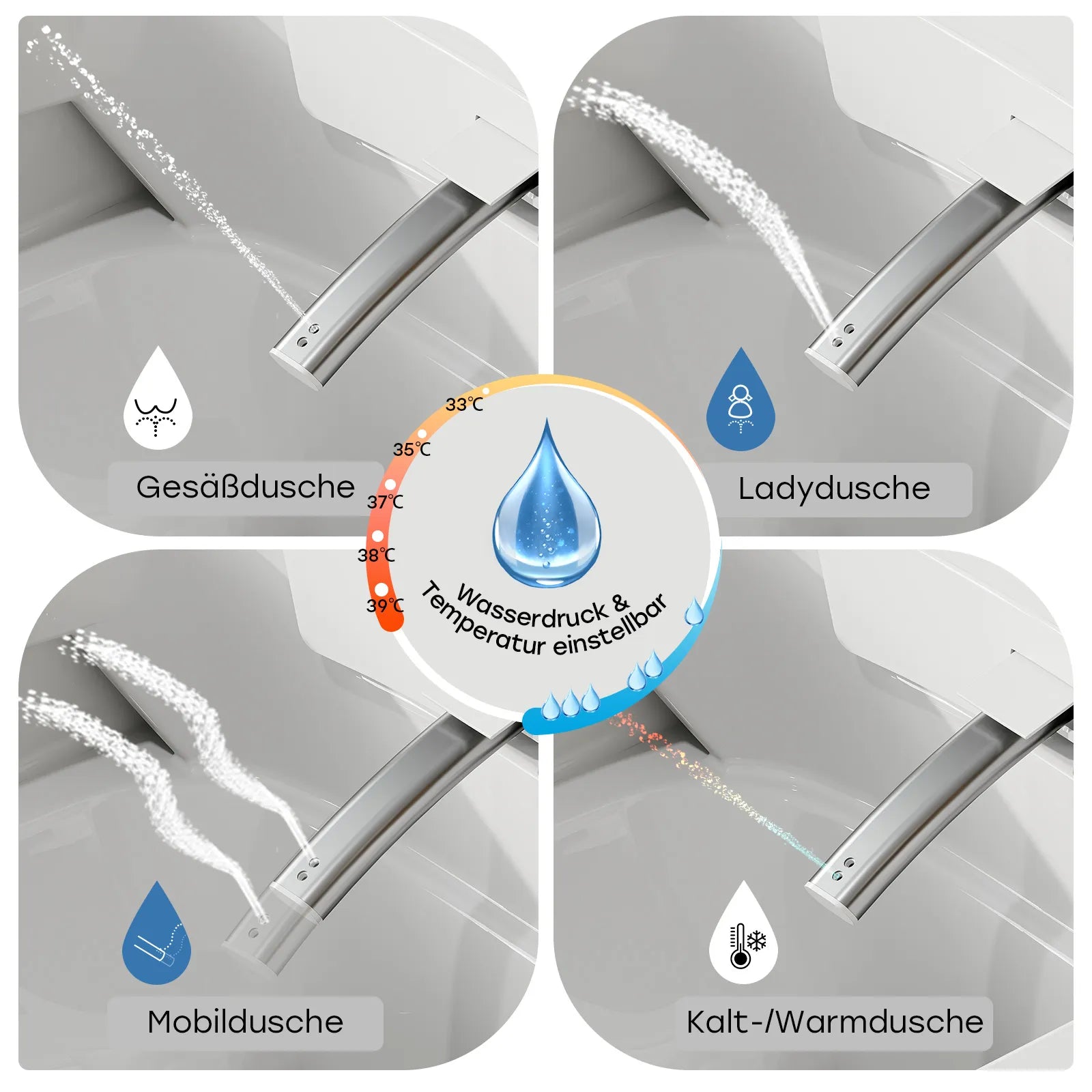 Gesäßdusche

Ladydusche

33℃
35℃
37℃
38℃
39℃

Wasserdruck & Temperatur einstellbar

Mobildusche

Kalt-/Warmdusche